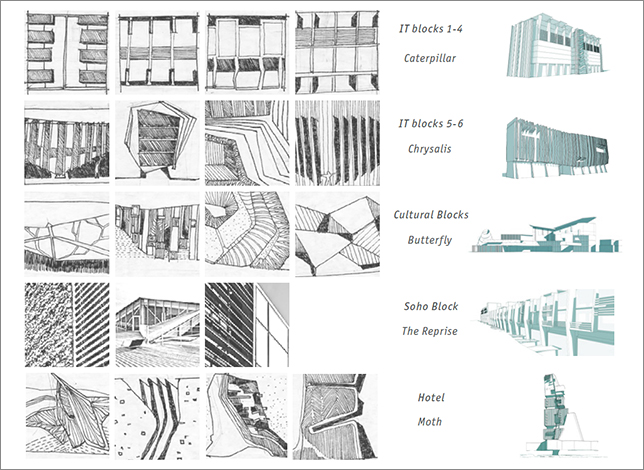 IT blocks 1-4

Caterpillar

IT blocks 5-6

Chrysalis

Cultural Blocks

Butterfly

Soho Block

The Reprise

Hotel

Moth